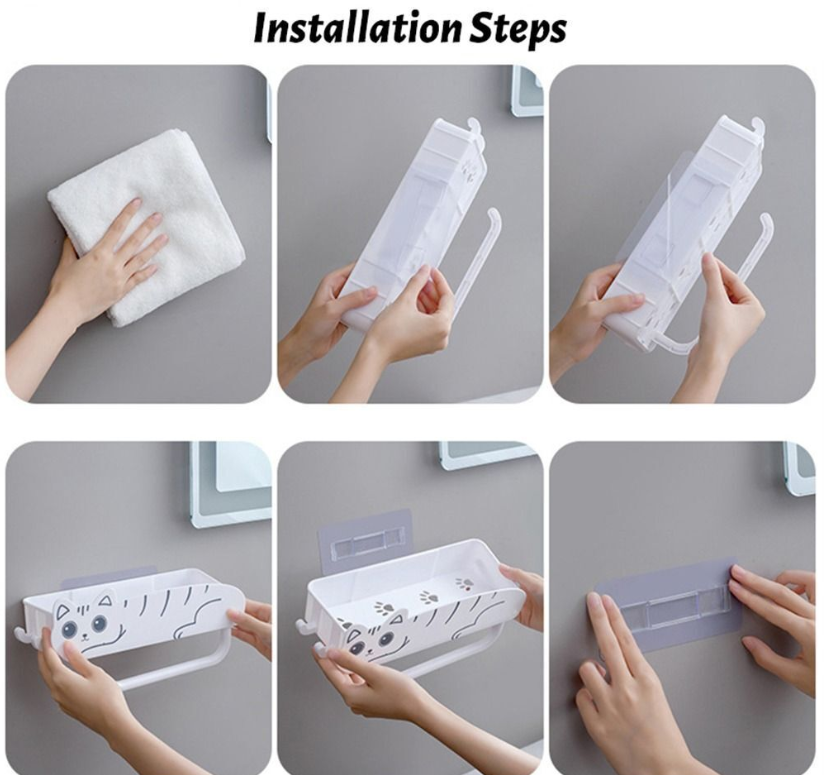 Installation Steps